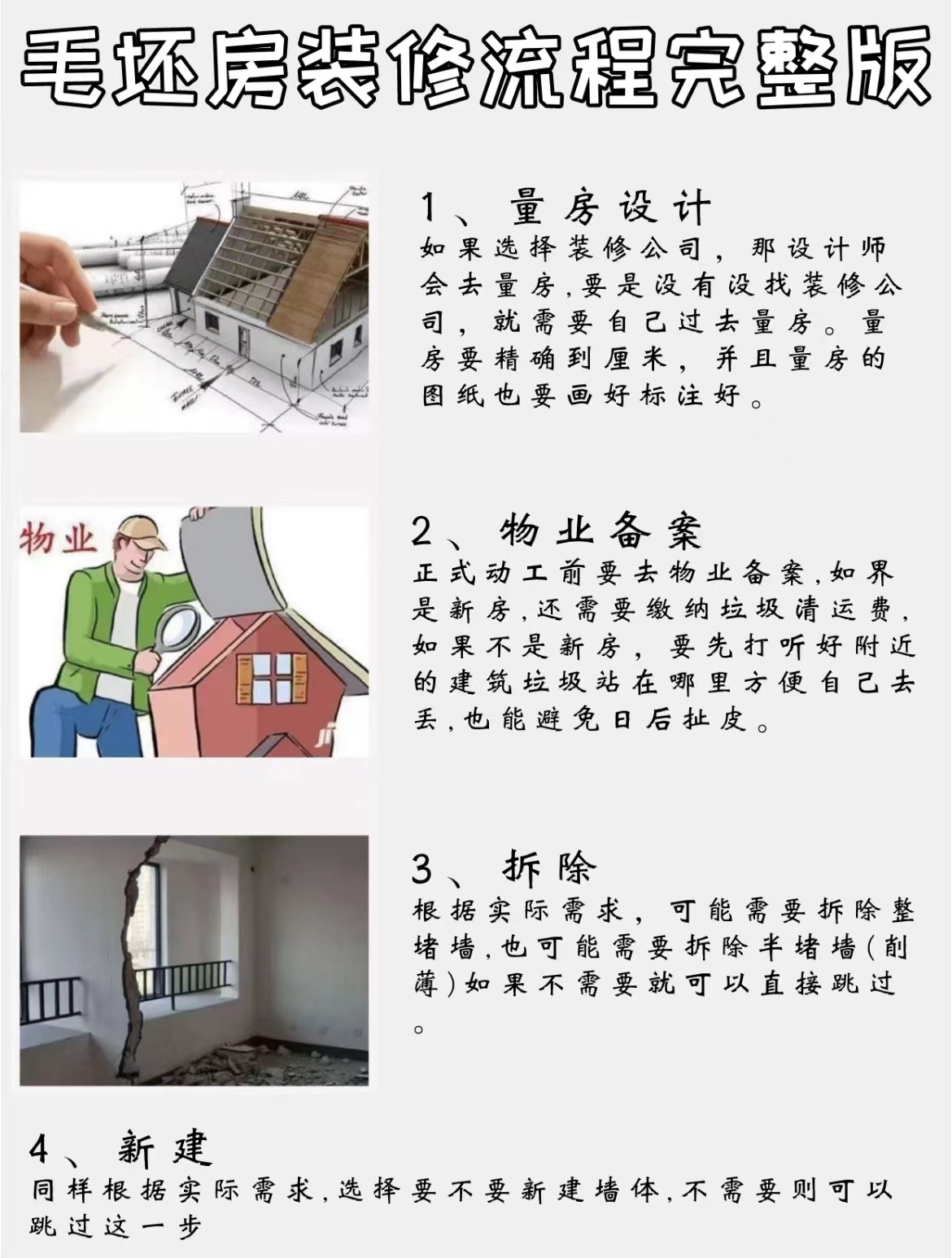 毛坯房装修流程完整版

1、量房设计
如果选择装修公司，那设计师会去量房,要是没有没找装修公司，就需要自己过去量房。量房要精确到厘米，并且量房的图纸也要画好标注好。

物业

2、物业备案
正式动工前要去物业备案,如界是新房,还需要缴纳垃圾清运费,如果不是新房，要先打听好附近的建筑垃圾站在哪里方便自己去丢,也能避免日后扯皮。

3、拆除
根据实际需求，可能需要拆除整堵墙,也可能需要拆除半堵墙(削薄)如果不需要就可以直接跳过。

4、新建
同样根据实际需求,选择要不要新建墙体,不需要则可以跳过这一步